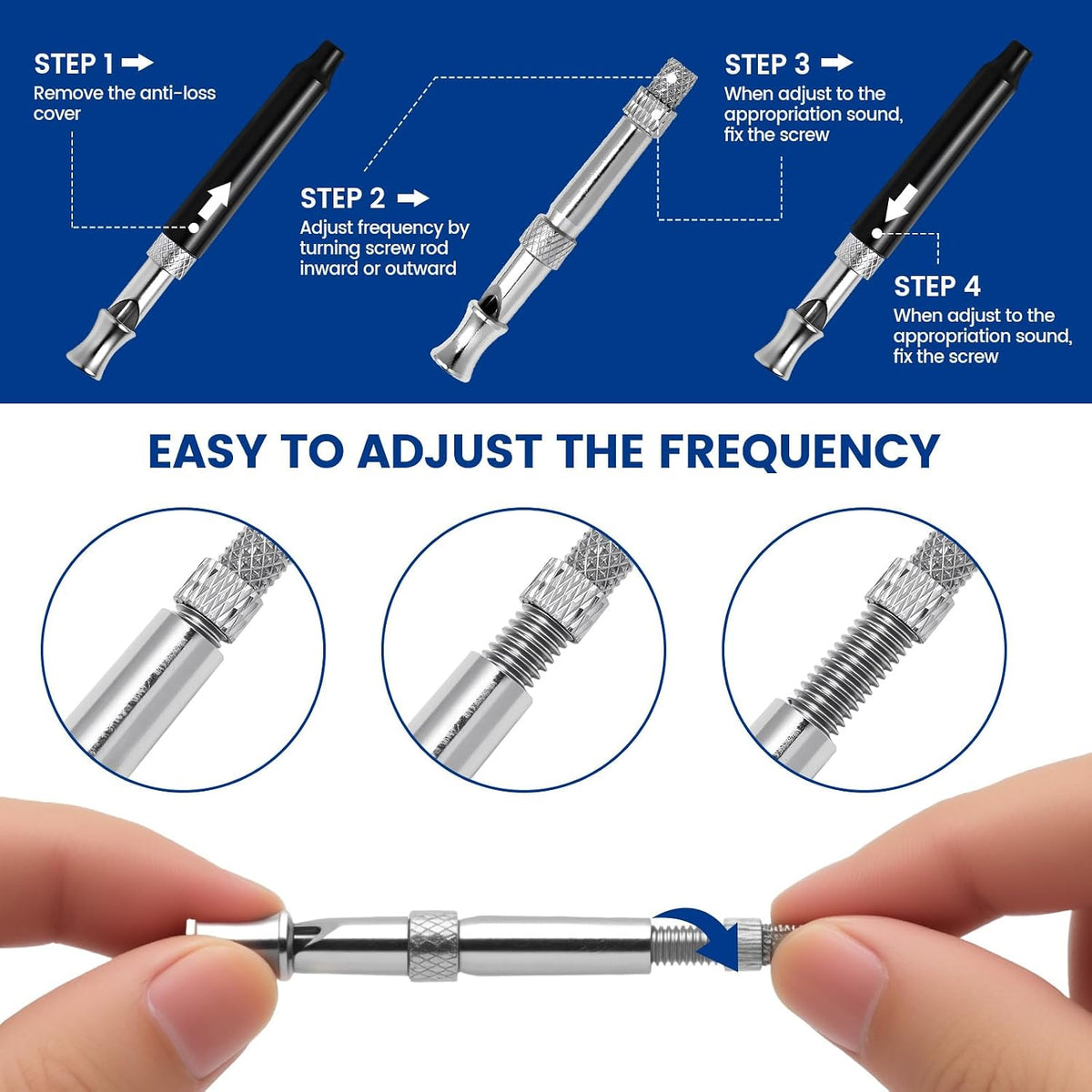 STEP 1

Remove the anti-loss cover

STEP 2

Adjust frequency by turning screw rod inward or outward

STEP 3

When adjust to the appropriation sound, fix the screw

STEP 4

When adjust to the appropriation sound, fix the screw

EASY TO ADJUST THE FREQUENCY